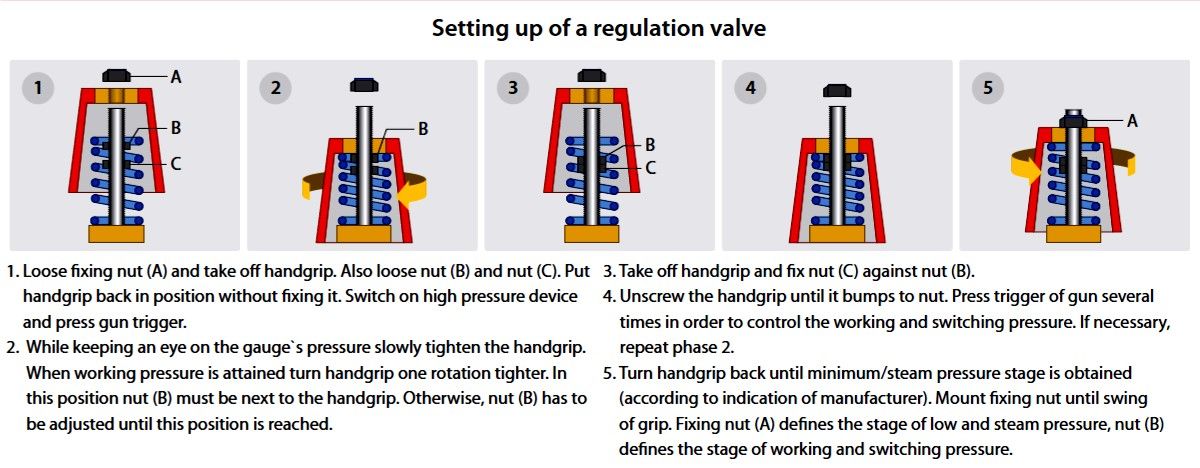 Setting up of a regulation valve

1
A
B
C

2
B

3
B
C

4

5
A

1. Loose fixing nut (A) and take off handgrip. Also loose nut (B) and nut (C). Put handgrip back in position without fixing it. Switch on high pressure device and press gun trigger.
2. While keeping an eye on the gauge`s pressure slowly tighten the handgrip. When working pressure is attained turn handgrip one rotation tighter. In this position nut (B) must be next to the handgrip. Otherwise, nut (B) has to be adjusted until this position is reached.

3. Take off handgrip and fix nut (C) against nut (B).
4. Unscrew the handgrip until it bumps to nut. Press trigger of gun several times in order to control the working and switching pressure. If necessary, repeat phase 2.
5. Turn handgrip back until minimum/steam pressure stage is obtained (according to indication of manufacturer). Mount fixing nut until swing of grip. Fixing nut (A) defines the stage of low and steam pressure, nut (B) defines the stage of working and switching pressure.