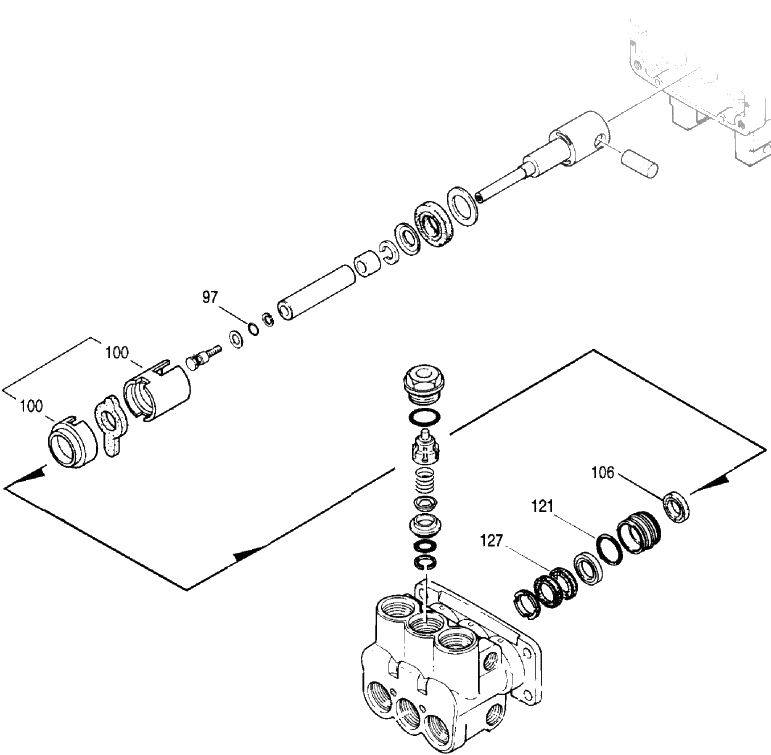 97
100
100
106
121
127