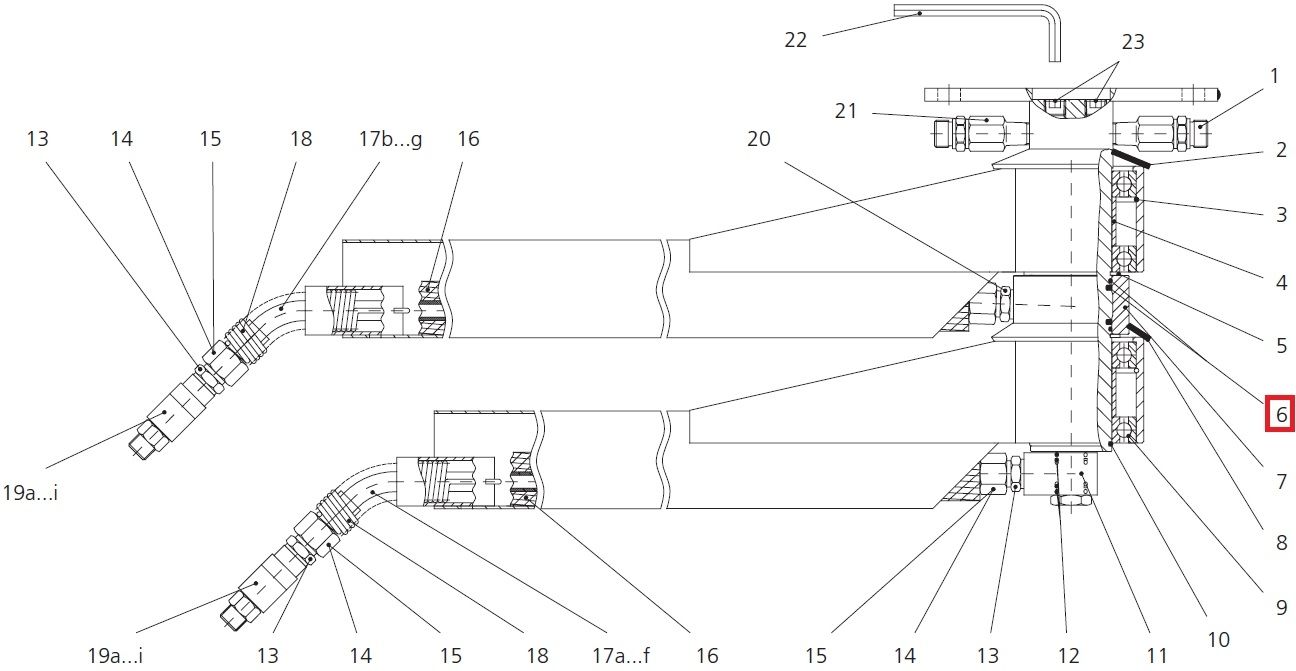 22
23
1
21
13
14
15
18
17b...g
16
20
2
3
4
5
6
7
8
9
10
19a...i
19a...i
13
14
15
18
17a...f
16
15
14
13
12
11